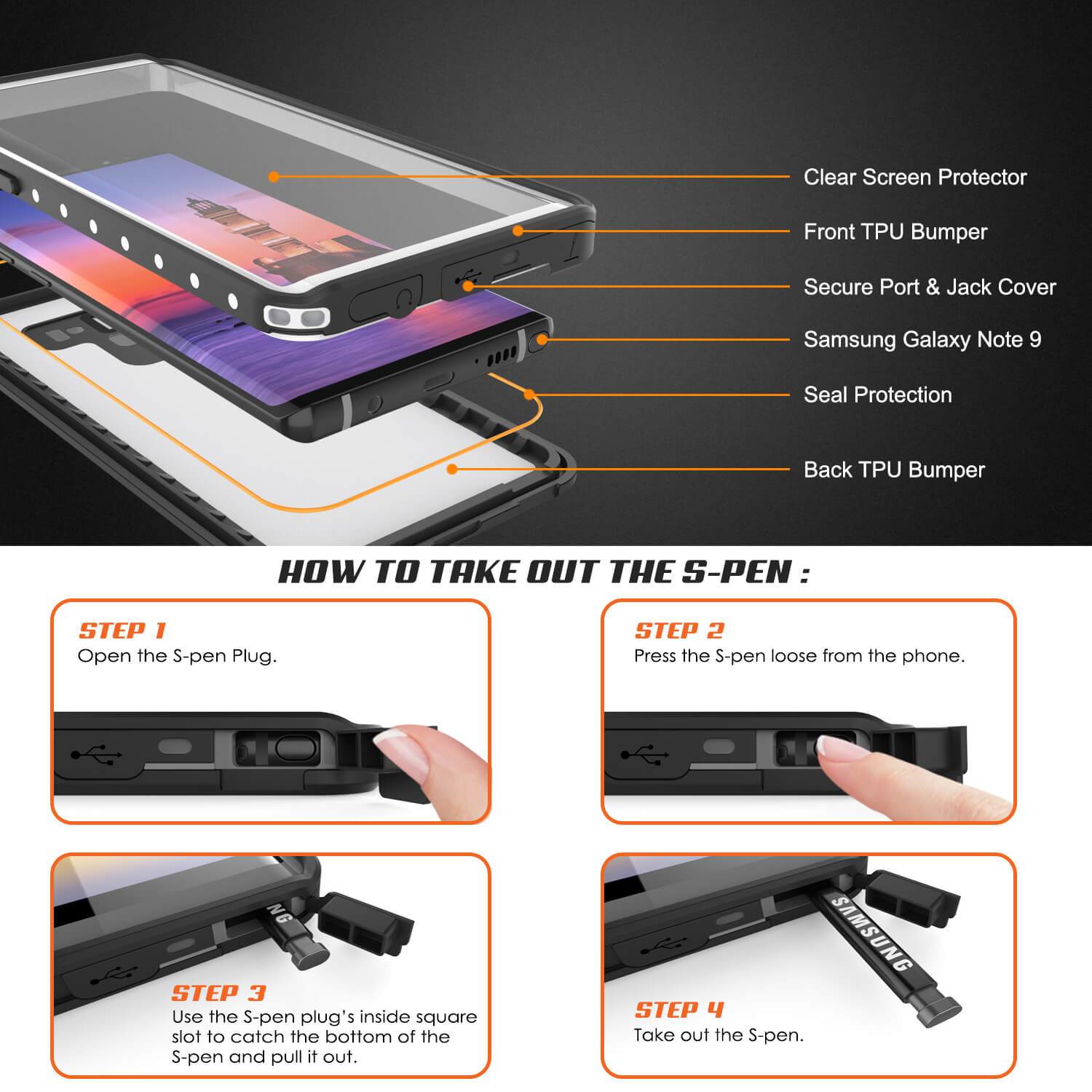 Clear Screen Protector

Front TPU Bumper

Secure Port & Jack Cover

Samsung Galaxy Note 9

Seal Protection

Back TPU Bumper

HOW TO TAKE OUT THE S-PEN :

STEP 1
Open the S-pen Plug.

STEP 2
Press the S-pen loose from the phone.

NG

STEP 3
Use the S-pen plug's inside square slot to catch the bottom of the S-pen and pull it out.

SAMSUNG

STEP 4
Take out the S-pen.