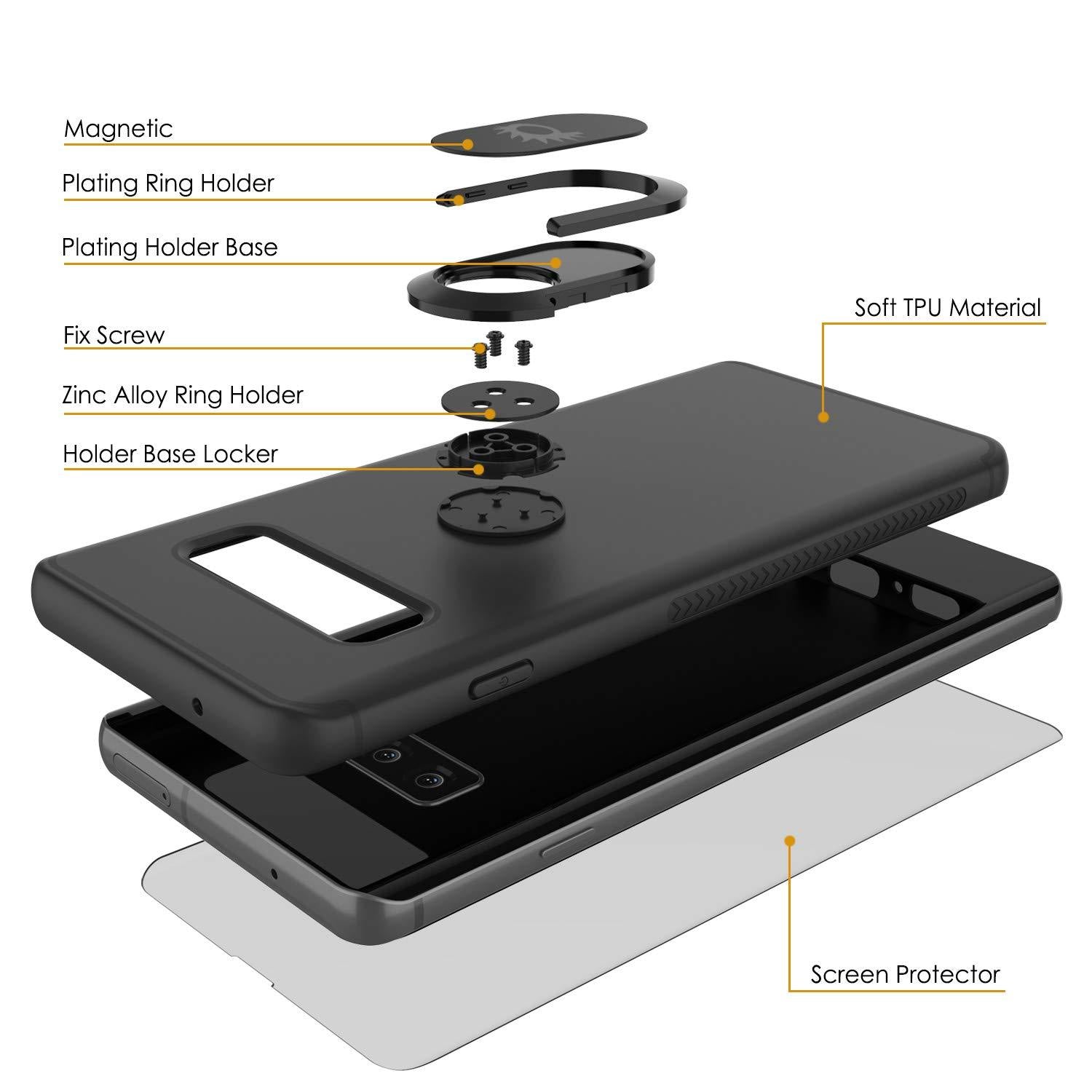 Magnetic

Plating Ring Holder

Plating Holder Base

Fix Screw

Zinc Alloy Ring Holder

Holder Base Locker

Soft TPU Material

Screen Protector